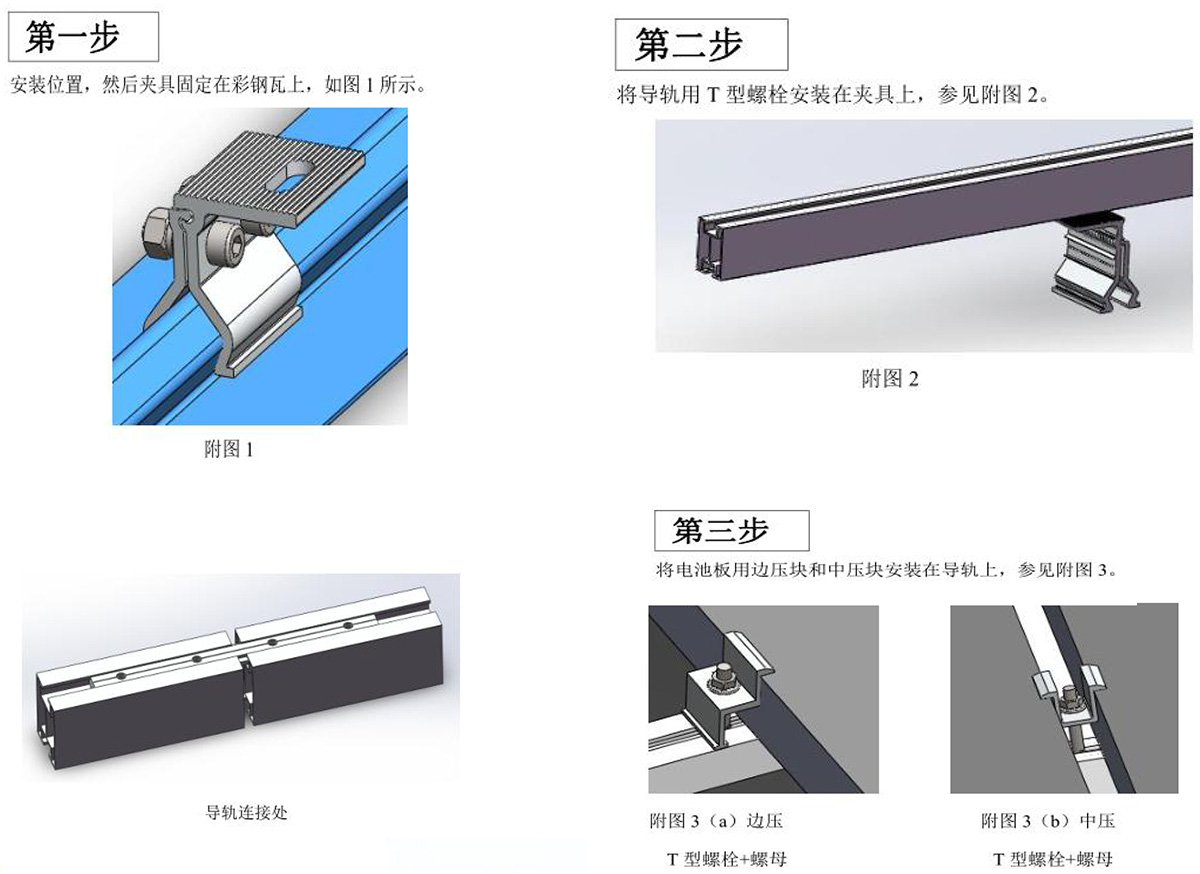 第一步

安装位置，然后夹具固定在彩钢瓦上，如图 1 所示。

附图 1

导轨连接处

第二步

将导轨用 T 型螺栓安装在夹具上，参见附图 2。

附图 2

第三步

将电池板用边压块和中压块安装在导轨上，参见附图 3。

附图 3（a）边压

T 型螺栓+螺母

附图 3（b）中压

T 型螺栓+螺母