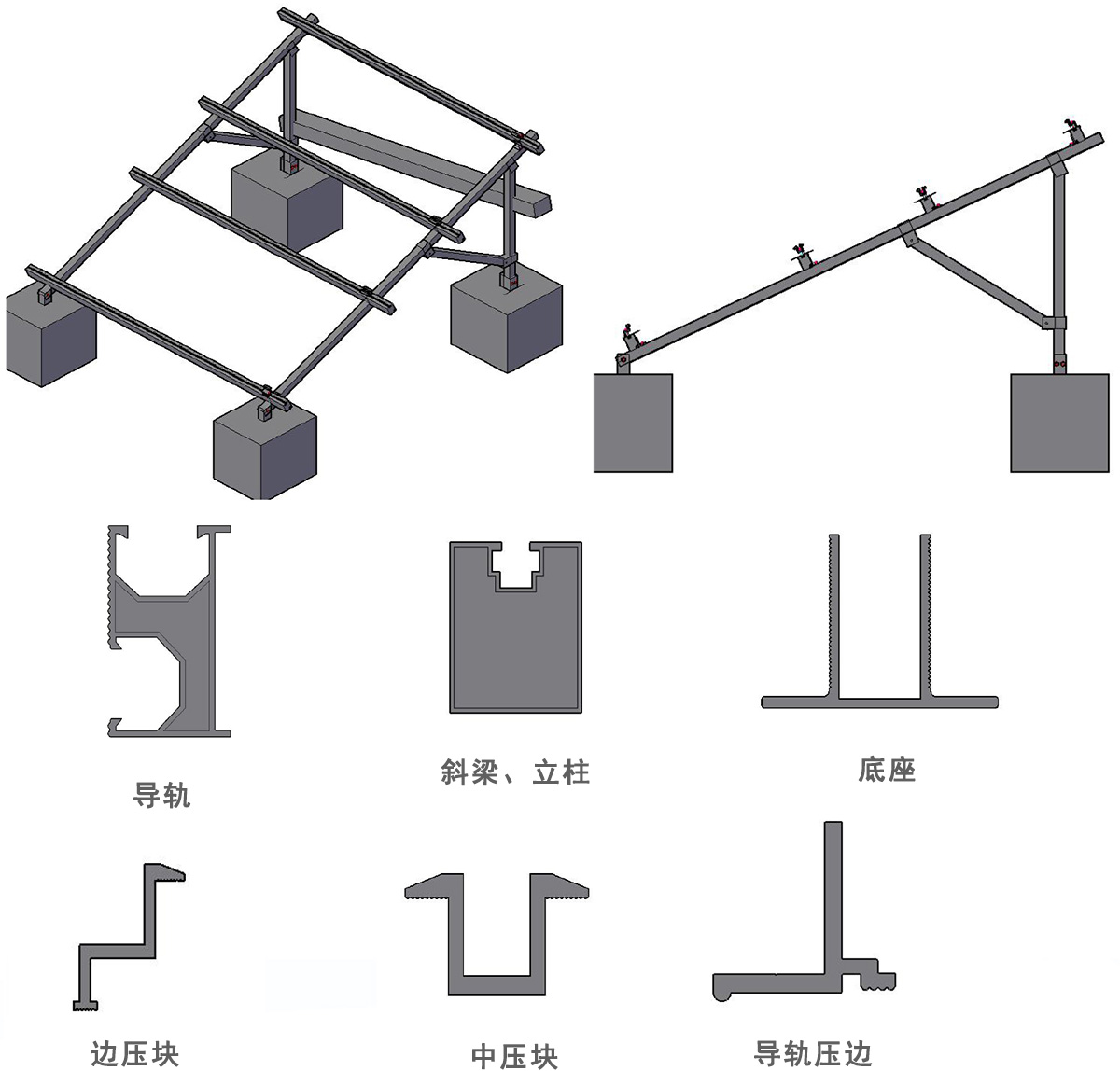 导轨

斜梁、立柱

底座

边压块

中压块

导轨压边